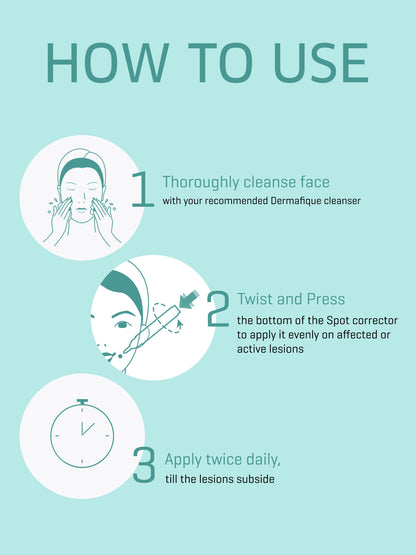 HOW TO USE

1 Thoroughly cleanse face
with your recommended Dermafique cleanser

2 Twist and Press
the bottom of the Spot corrector to apply it evenly on affected or active lesions

3 Apply twice daily,
till the lesions subside