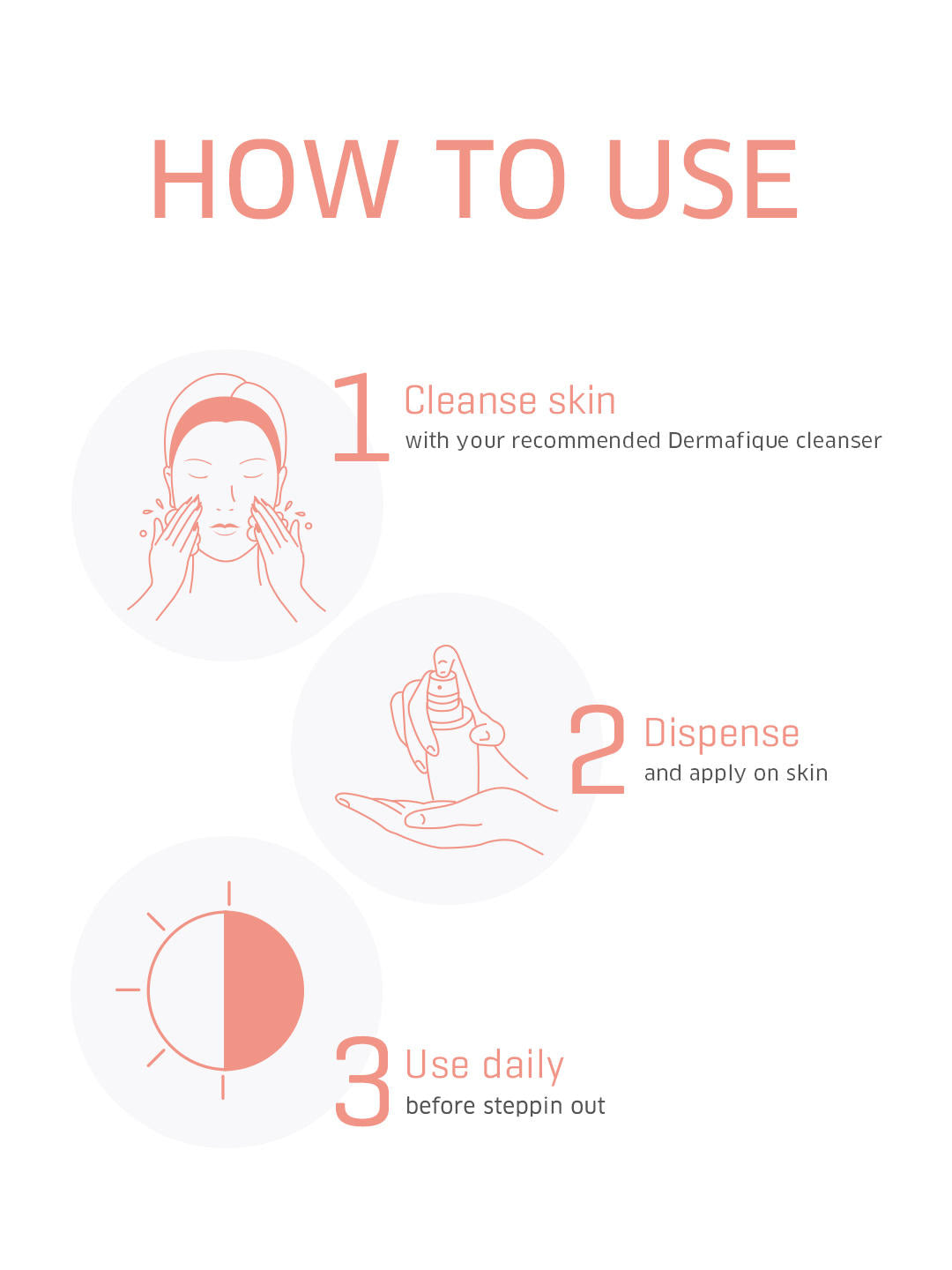 HOW TO USE

1 Cleanse skin
with your recommended Dermafique cleanser

2 Dispense
and apply on skin

3 Use daily
before steppin out