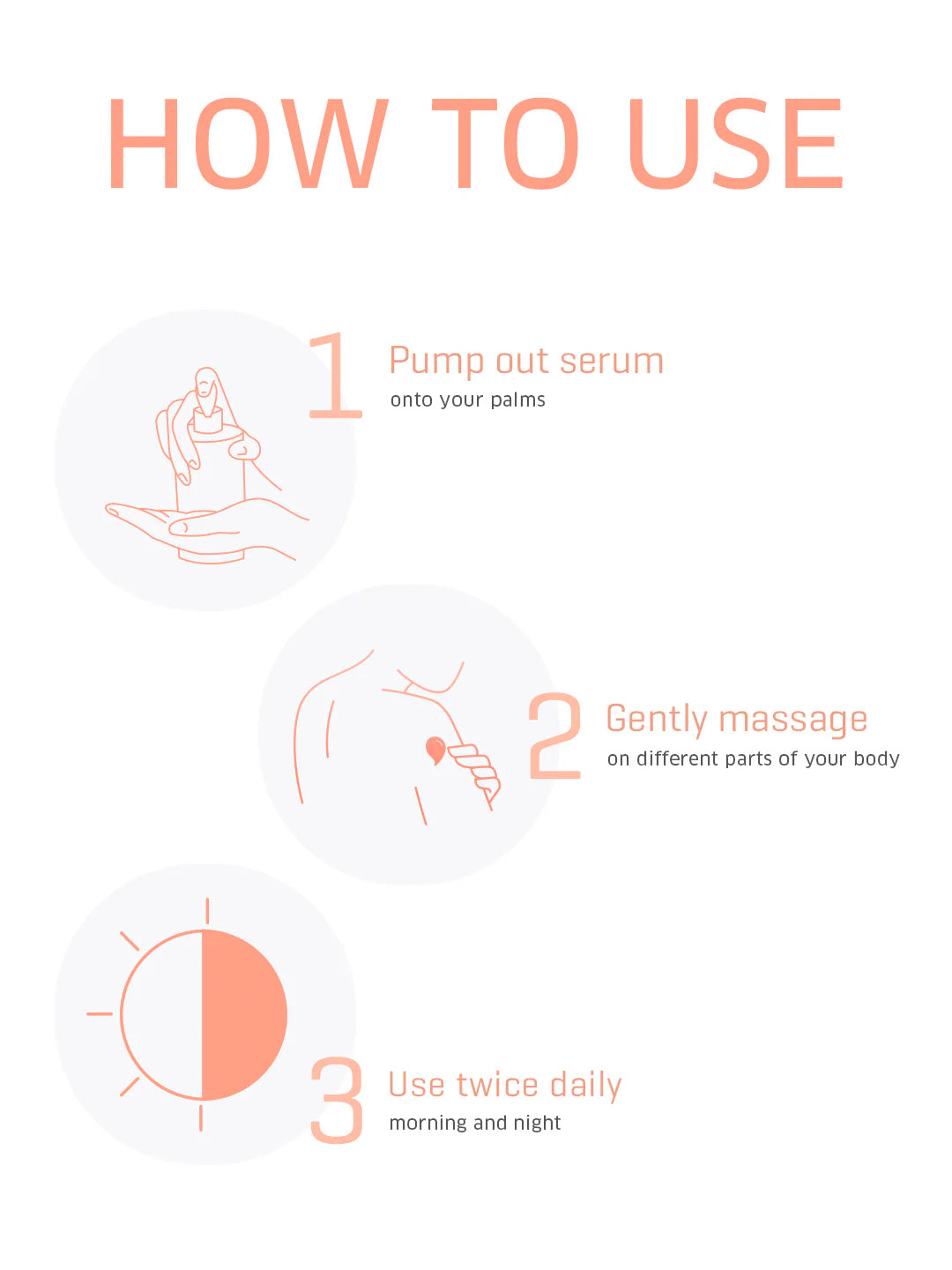 HOW TO USE

1 Pump out serum
onto your palms

2 Gently massage
on different parts of your body

3 Use twice daily
morning and night