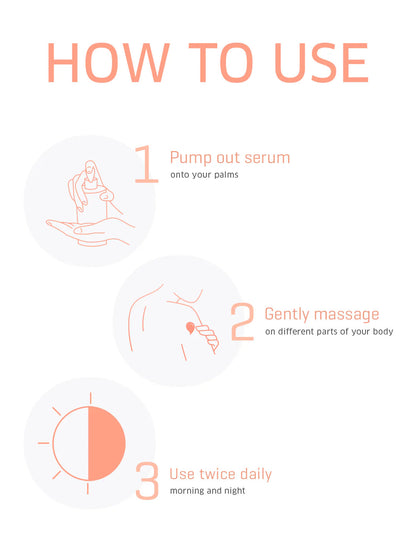 HOW TO USE

1 Pump out serum
onto your palms

2 Gently massage
on different parts of your body

3 Use twice daily
morning and night