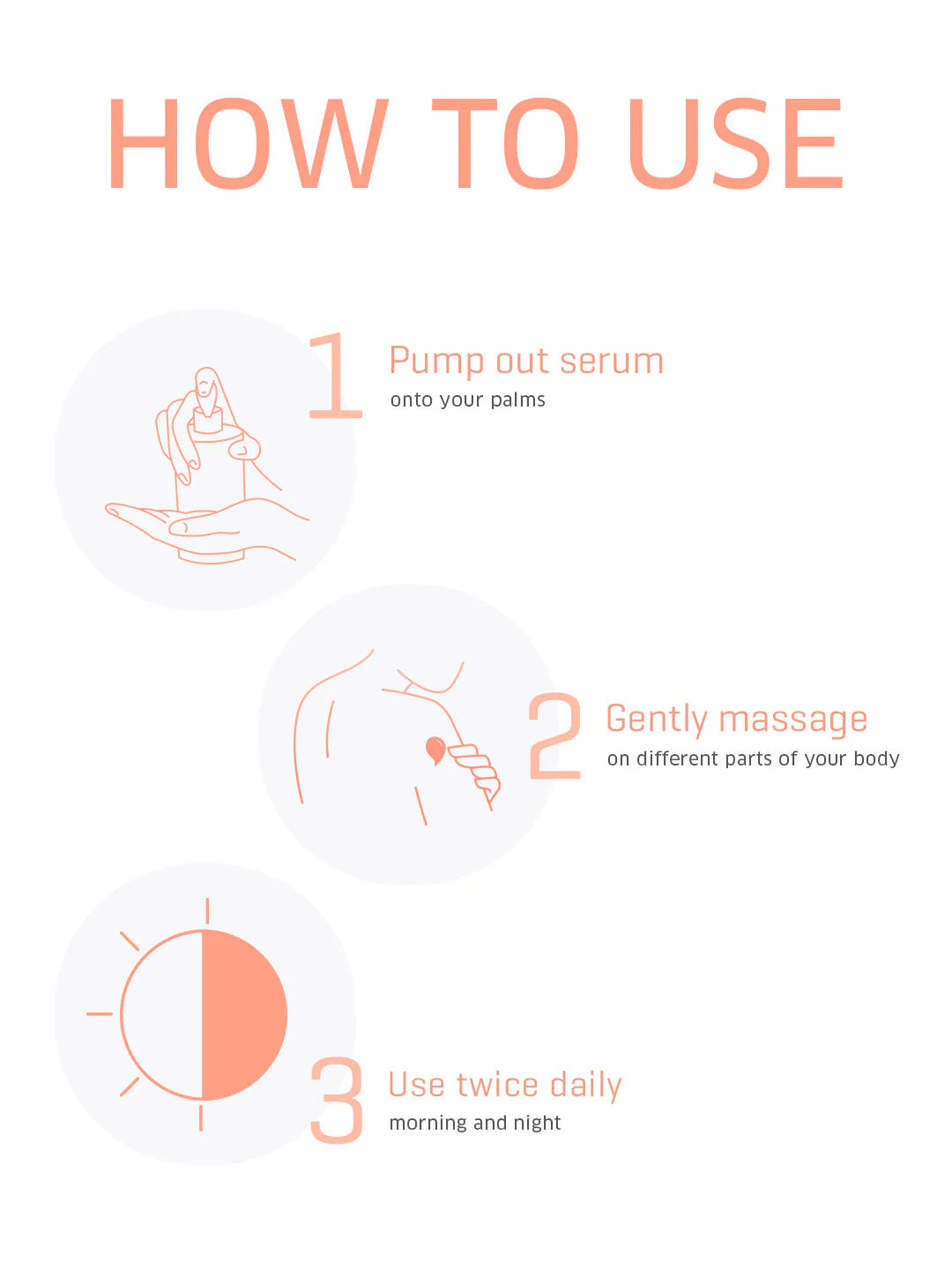 HOW TO USE

1 Pump out serum
onto your palms

2 Gently massage
on different parts of your body

3 Use twice daily
morning and night