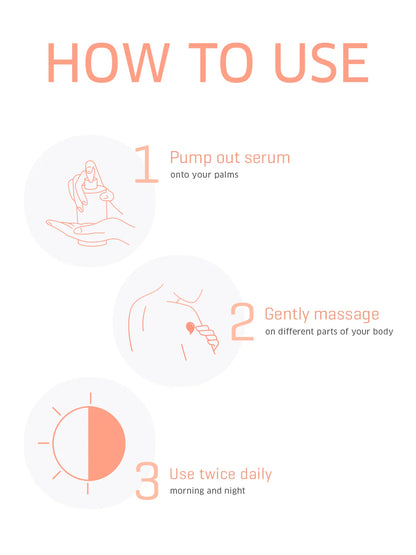 HOW TO USE

1 Pump out serum
onto your palms

2 Gently massage
on different parts of your body

3 Use twice daily
morning and night