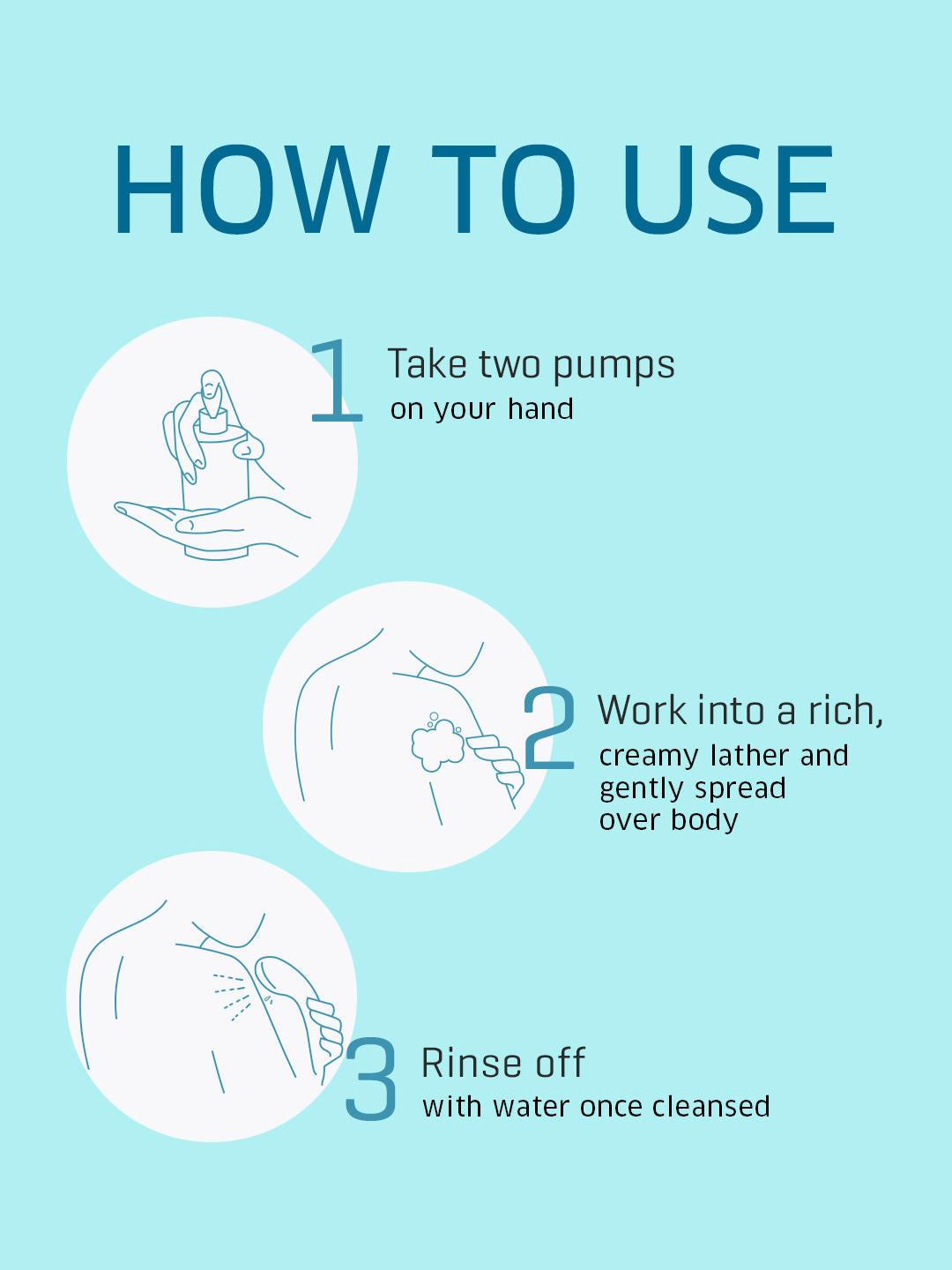 HOW TO USE

1 Take two pumps
on your hand

2 Work into a rich,
creamy lather and
gently spread
over body

3 Rinse off
with water once cleansed