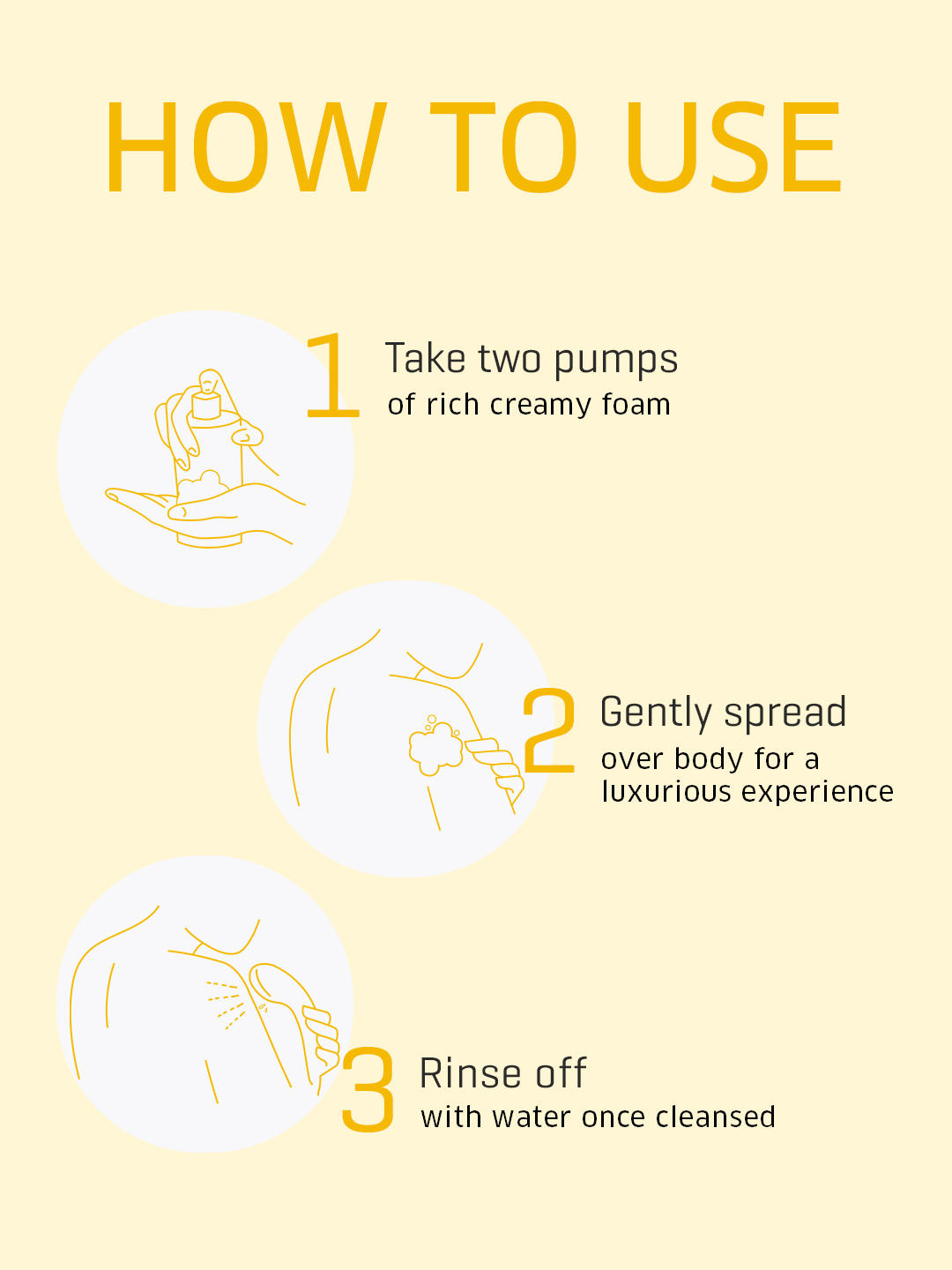 HOW TO USE

1 Take two pumps
of rich creamy foam

2 Gently spread
over body for a luxurious experience

3 Rinse off
with water once cleansed