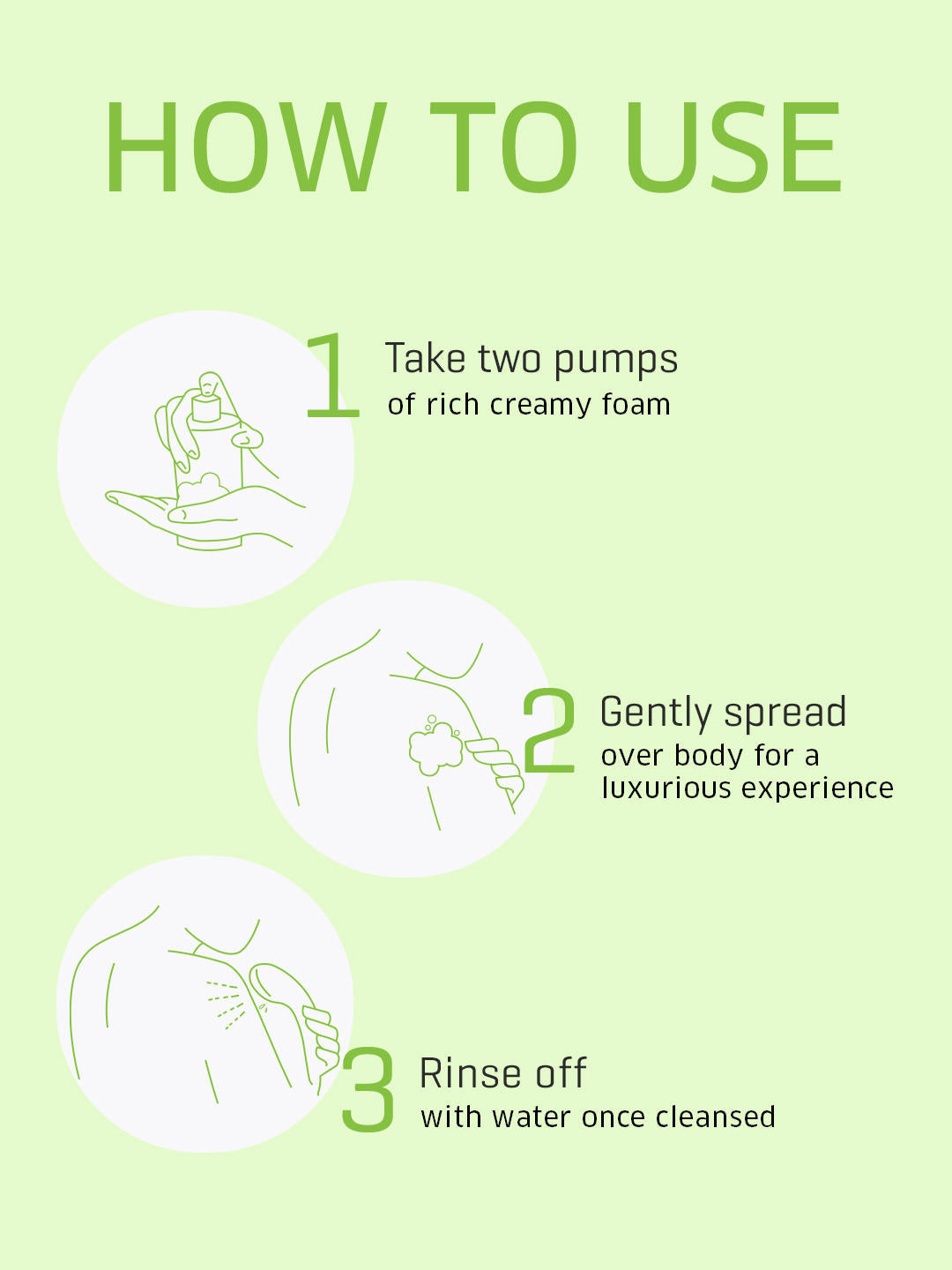 HOW TO USE

1 Take two pumps
of rich creamy foam

2 Gently spread
over body for a luxurious experience

3 Rinse off
with water once cleansed