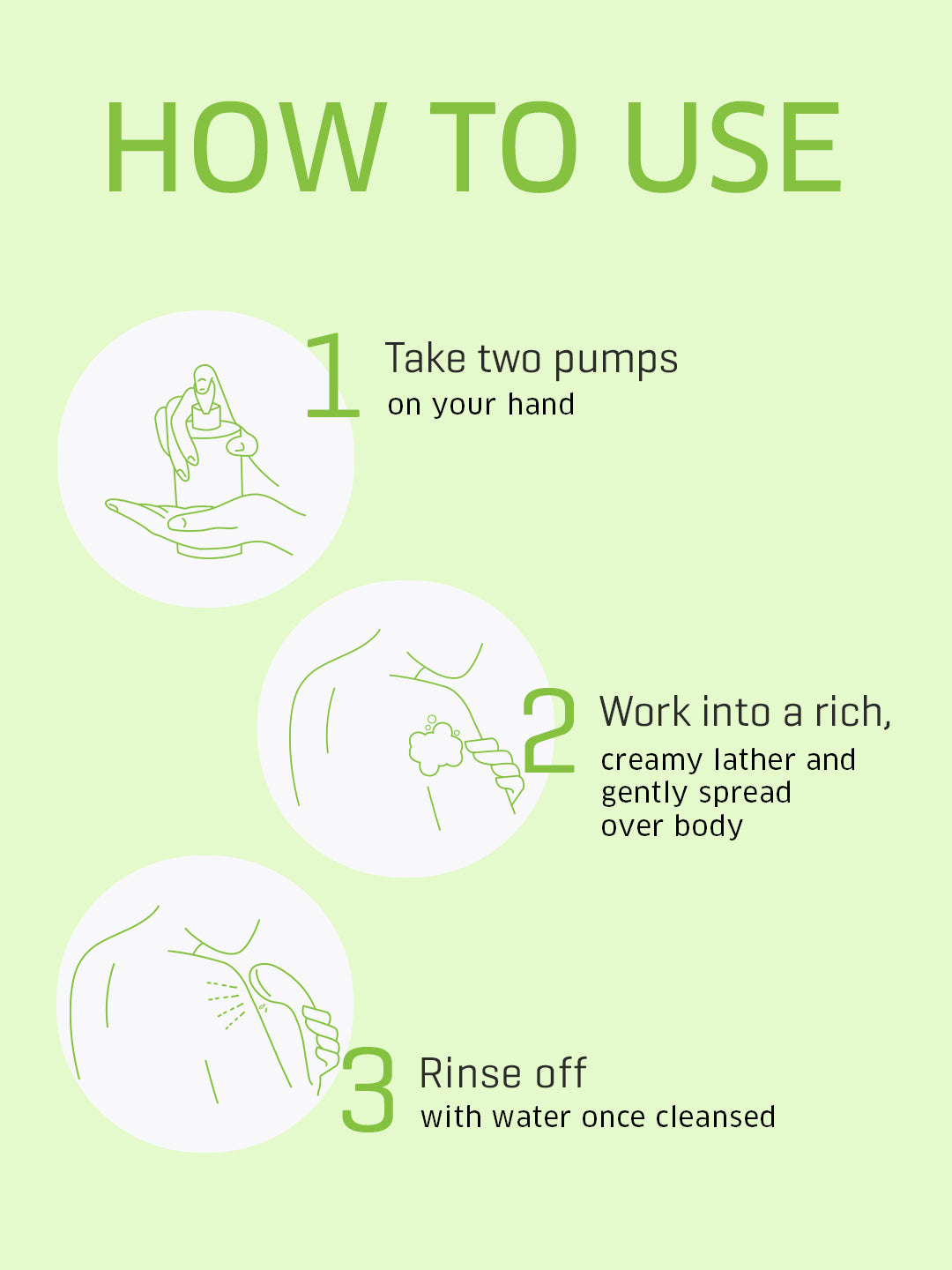 HOW TO USE

1 Take two pumps
on your hand

2 Work into a rich,
creamy lather and gently spread over body

3 Rinse off
with water once cleansed