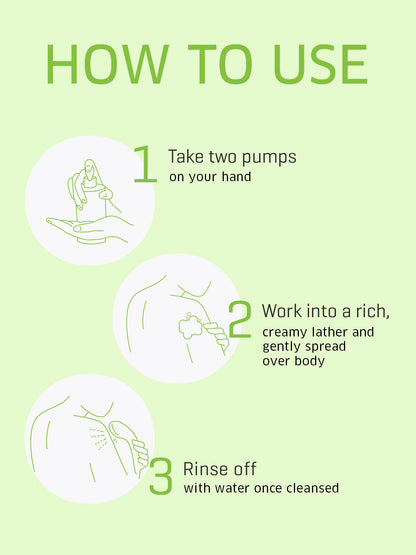 HOW TO USE

1 Take two pumps
on your hand

2 Work into a rich,
creamy lather and gently spread over body

3 Rinse off
with water once cleansed