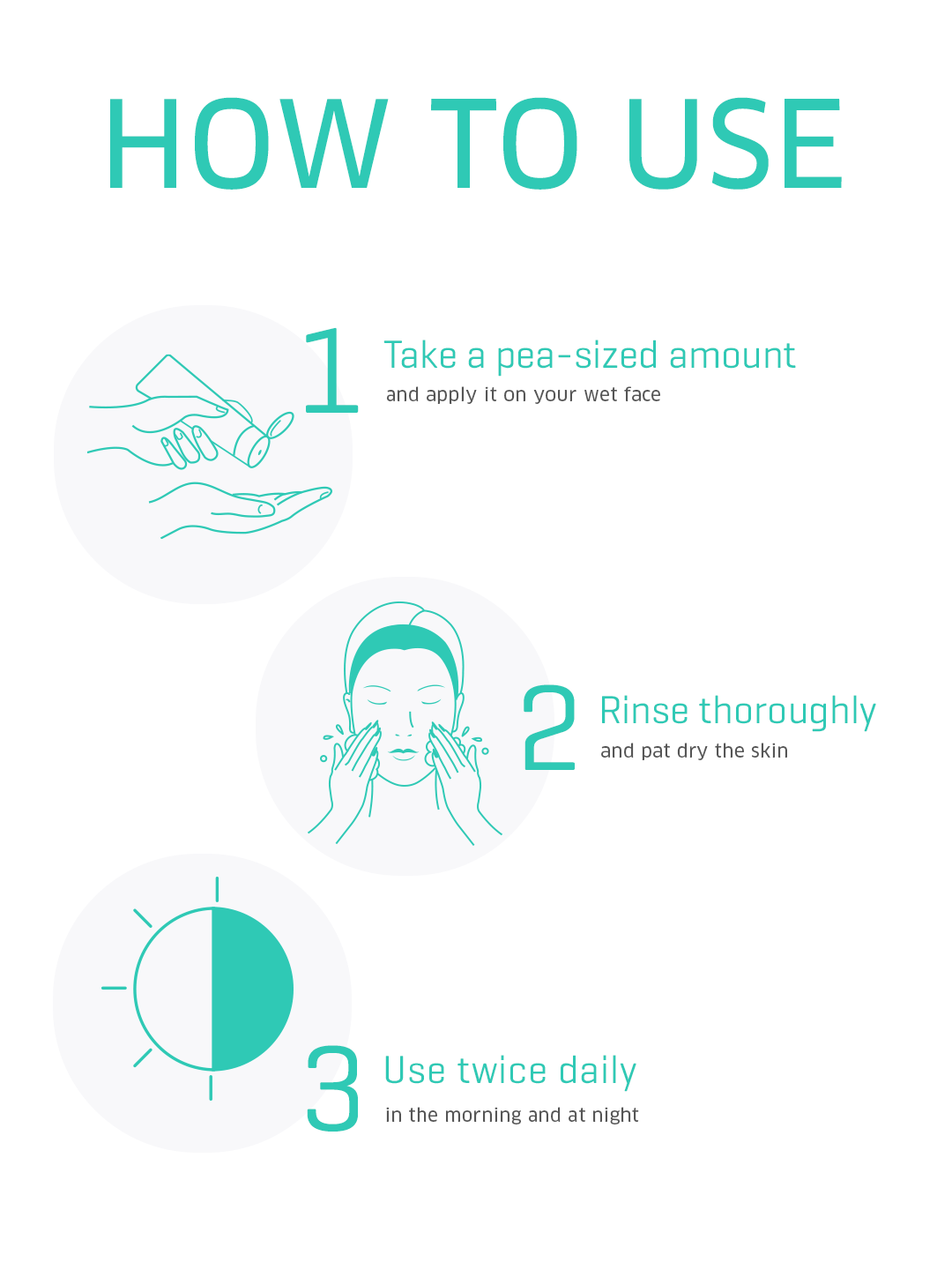 HOW TO USE

1 Take a pea-sized amount
and apply it on your wet face

2 Rinse thoroughly
and pat dry the skin

3 Use twice daily
in the morning and at night