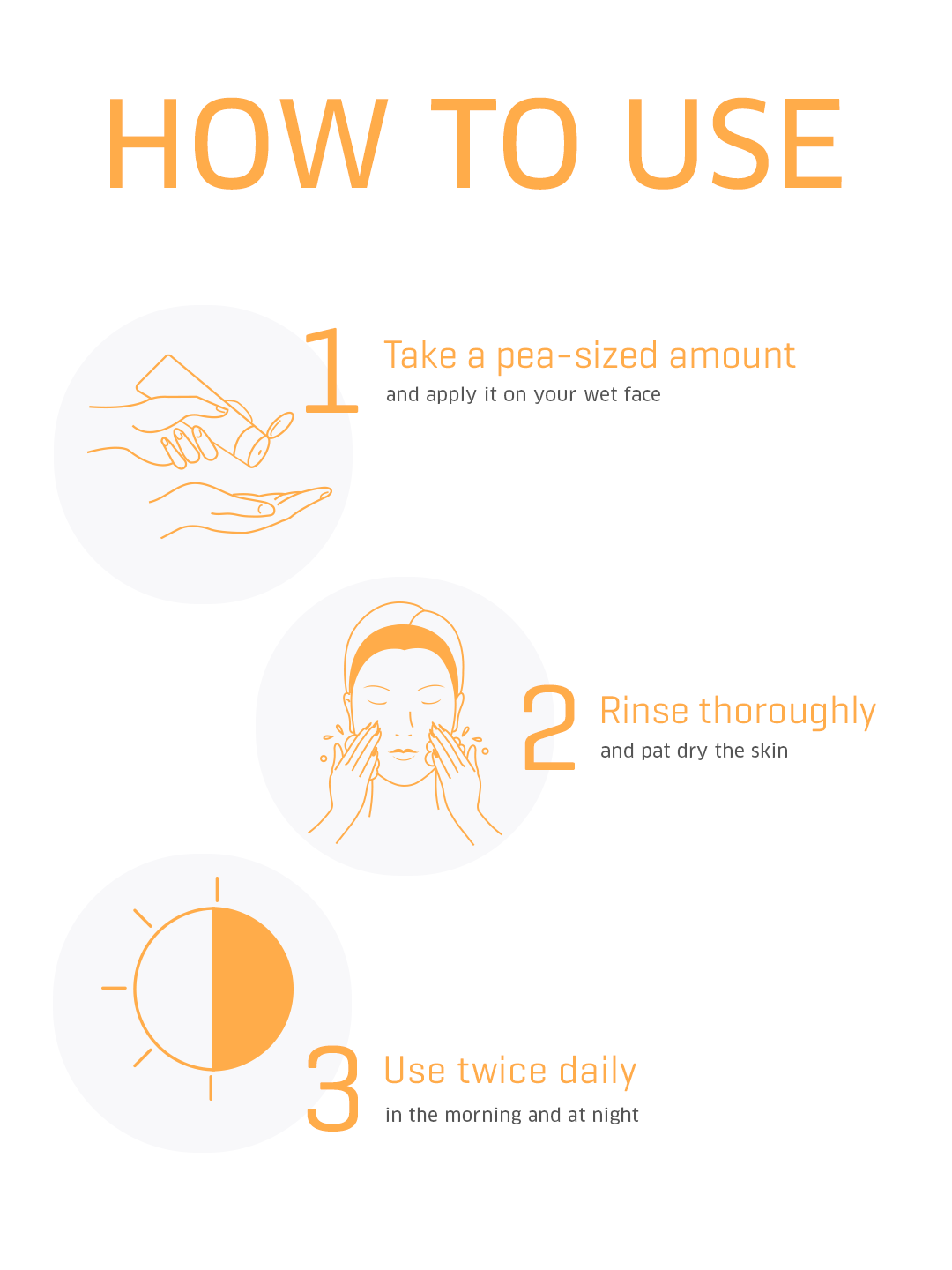 HOW TO USE

1 Take a pea-sized amount
and apply it on your wet face

2 Rinse thoroughly
and pat dry the skin

3 Use twice daily
in the morning and at night