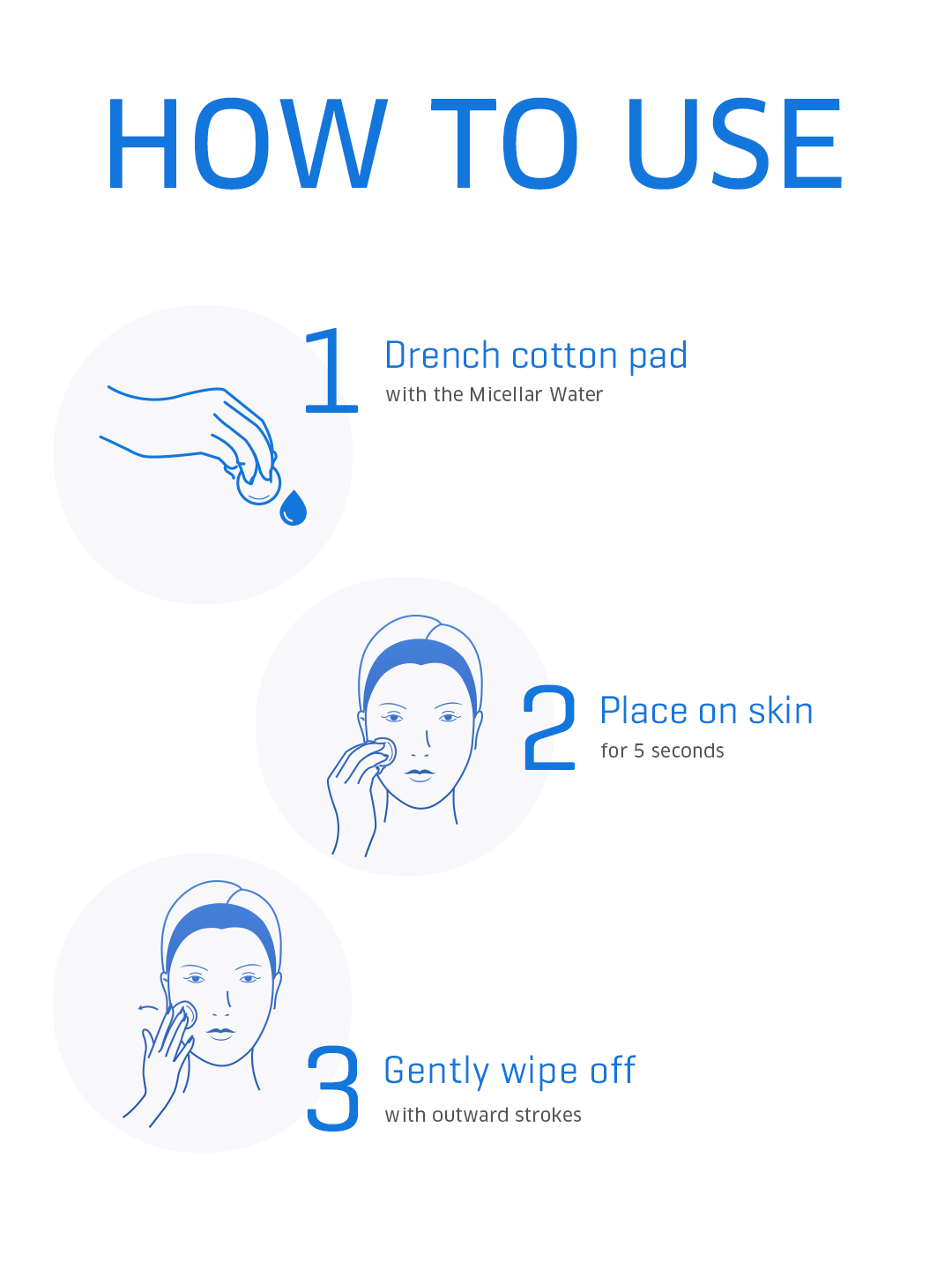 HOW TO USE

1 Drench cotton pad
with the Micellar Water

2 Place on skin
for 5 seconds

3 Gently wipe off
with outward strokes