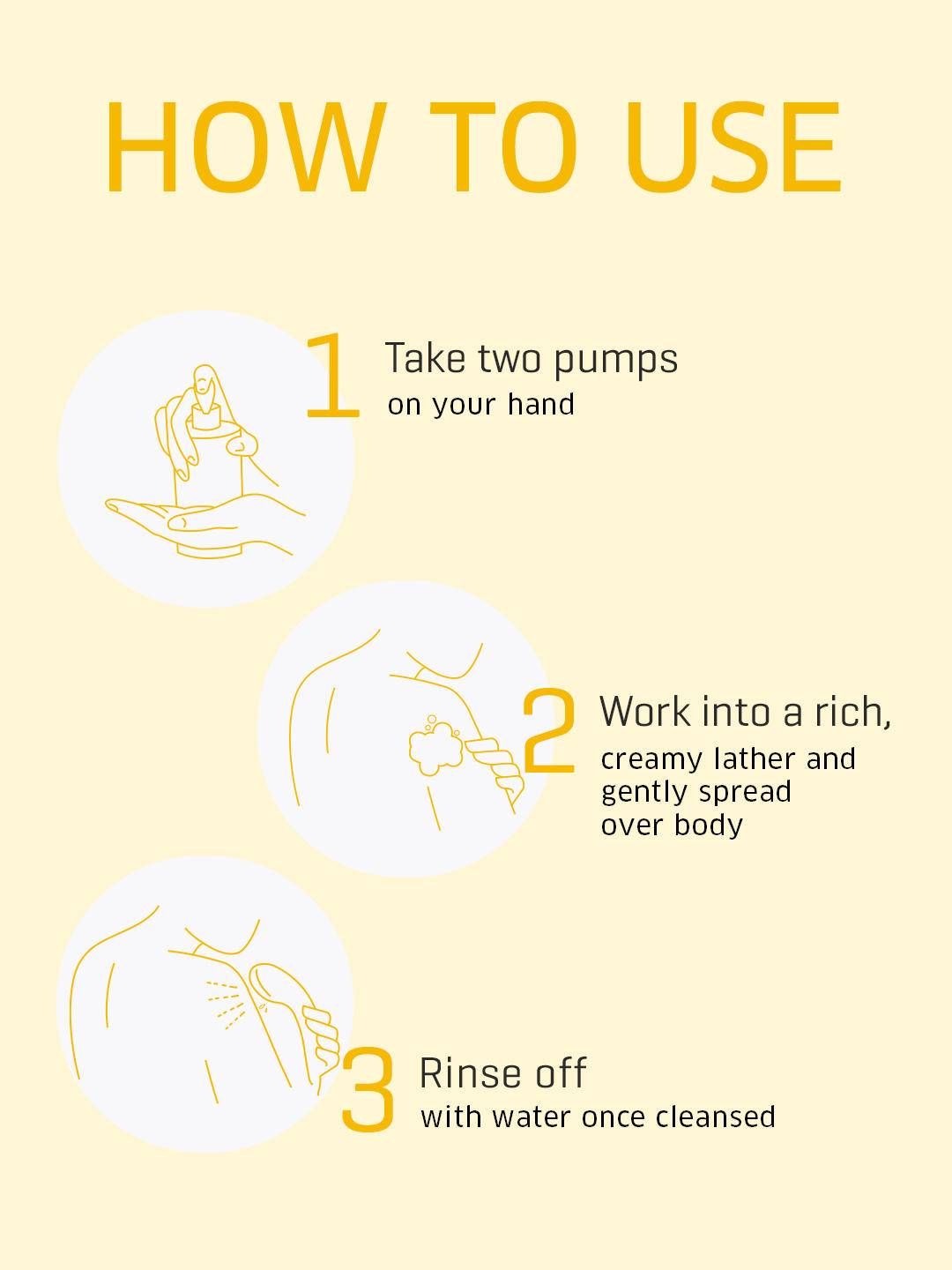 HOW TO USE

1 Take two pumps
on your hand

2 Work into a rich,
creamy lather and gently spread over body

3 Rinse off
with water once cleansed