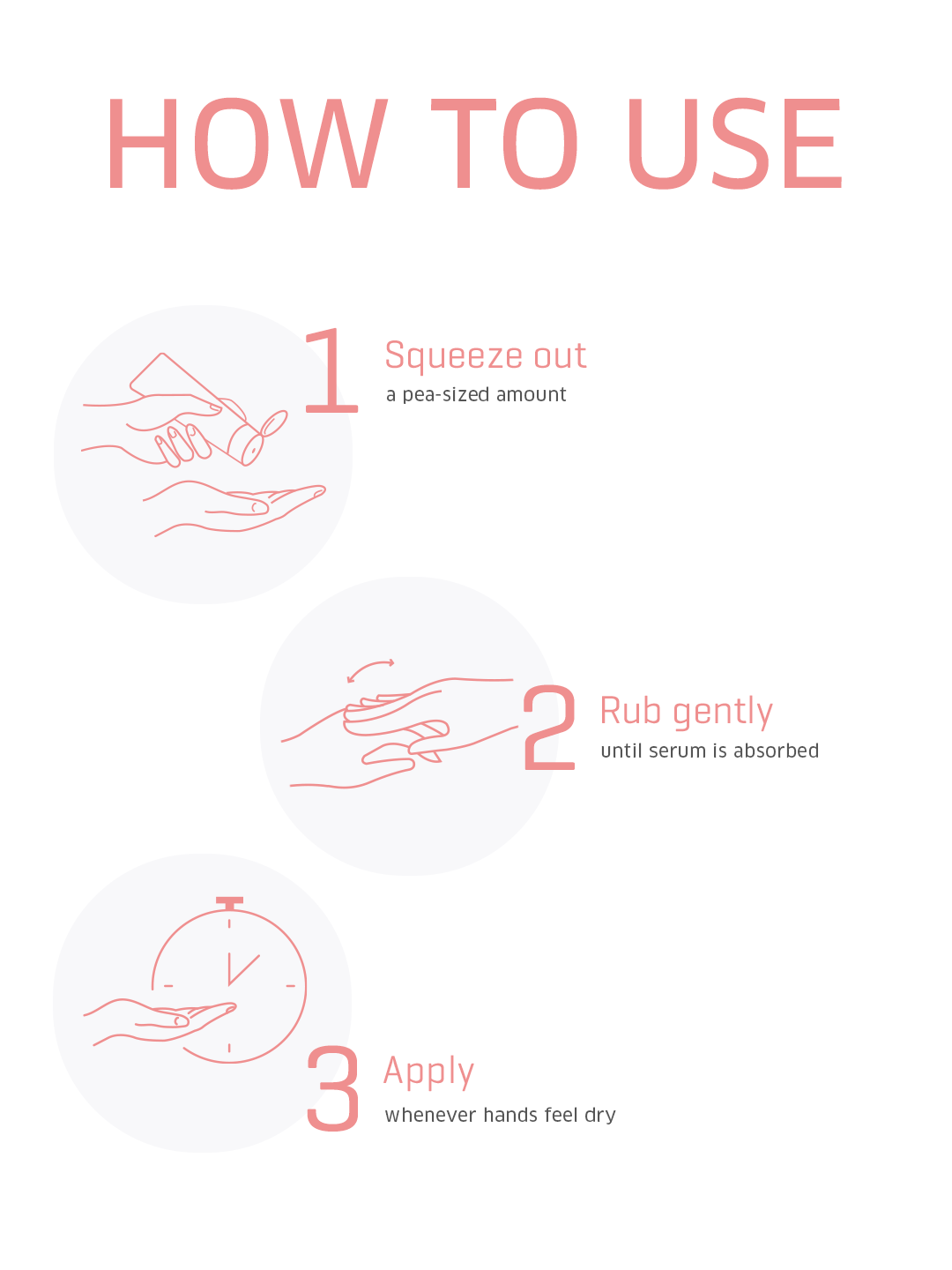 HOW TO USE

1 Squeeze out
a pea-sized amount

2 Rub gently
until serum is absorbed

3 Apply
whenever hands feel dry