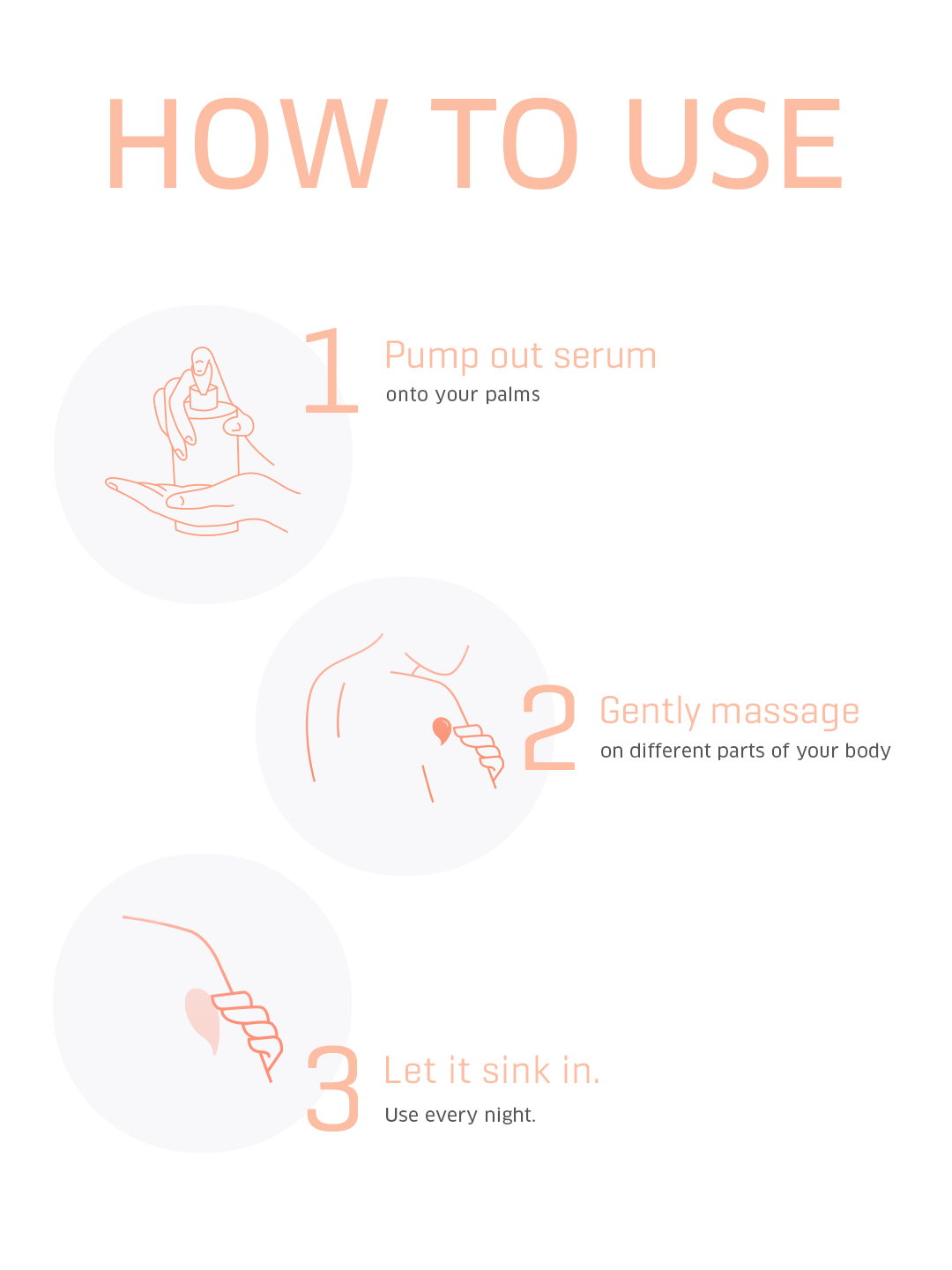 HOW TO USE

1 Pump out serum
onto your palms

2 Gently massage
on different parts of your body

3 Let it sink in.
Use every night.